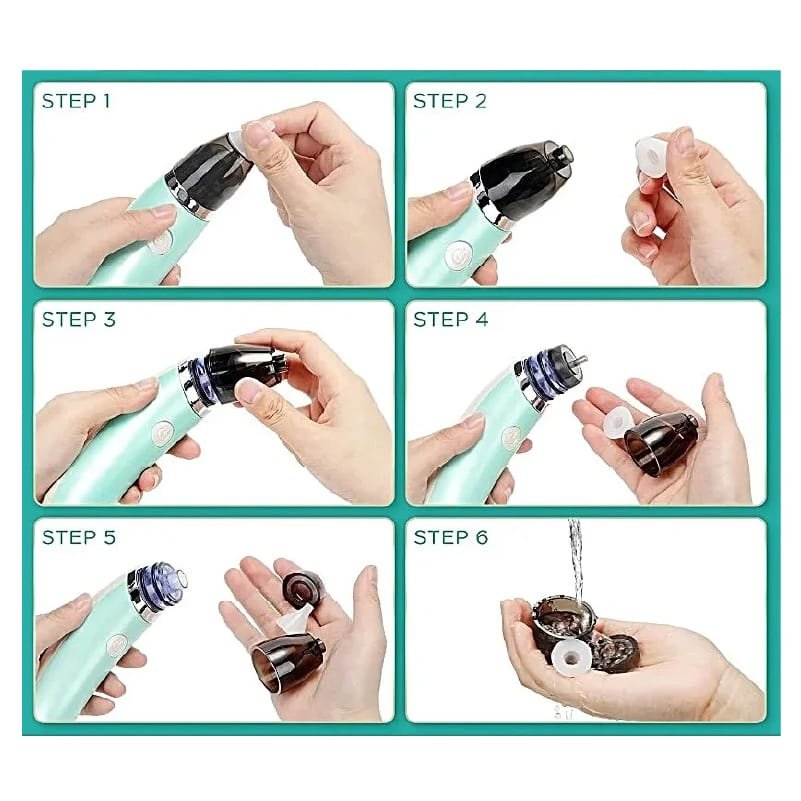 STEP 1

STEP 2

STEP 3

STEP 4

STEP 5

STEP 6